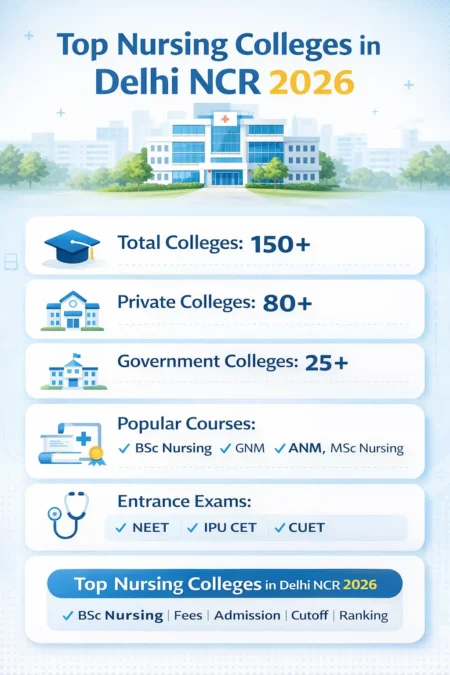 Top Nursing Colleges in Delhi NCR 2026

Total Colleges: 150+

Private Colleges: 80+

Government Colleges: 25+

Popular Courses:
✓ BSc Nursing ✓ GNM ✓ ANM, MSc Nursing

Entrance Exams:
✓ NEET ✓ IPU CET ✓ CUET

Top Nursing Colleges in Delhi NCR 2026
✓ BSc Nursing | Fees | Admission | Cutoff | Ranking